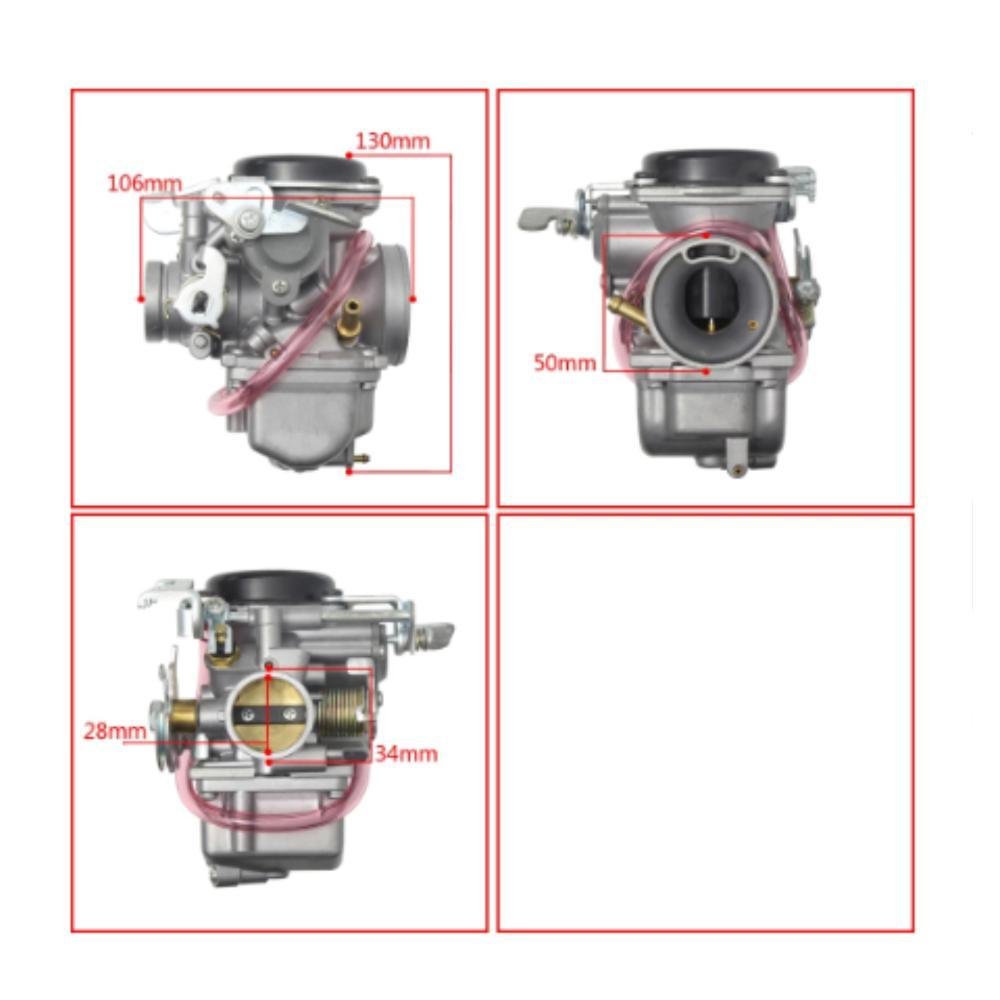 130mm
106mm

50mm

28mm
34mm